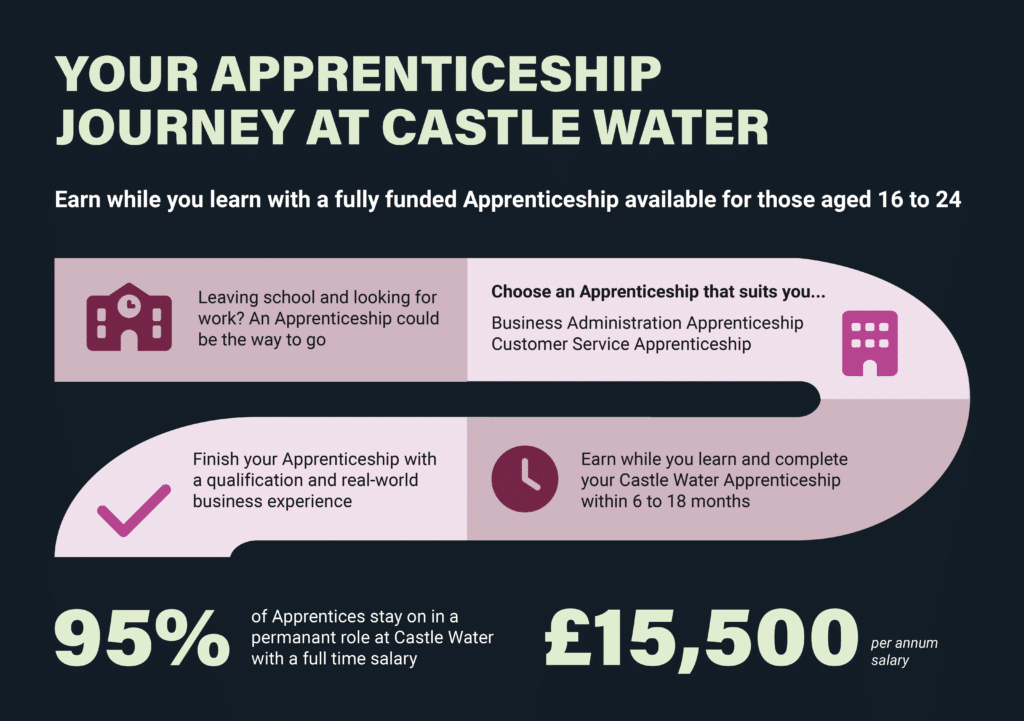 YOUR APPRENTICESHIP JOURNEY AT CASTLE WATER

Earn while you learn with a fully funded Apprenticeship available for those aged 16 to 24

Leaving school and looking for work? An Apprenticeship could be the way to go

Choose an Apprenticeship that suits you...

Business Administration Apprenticeship
Customer Service Apprenticeship

Earn while you learn and complete your Castle Water Apprenticeship within 6 to 18 months

Finish your Apprenticeship with a qualification and real-world business experience

95% of Apprentices stay on in a permanant role at Castle Water with a full time salary

£15,500 per annum salary